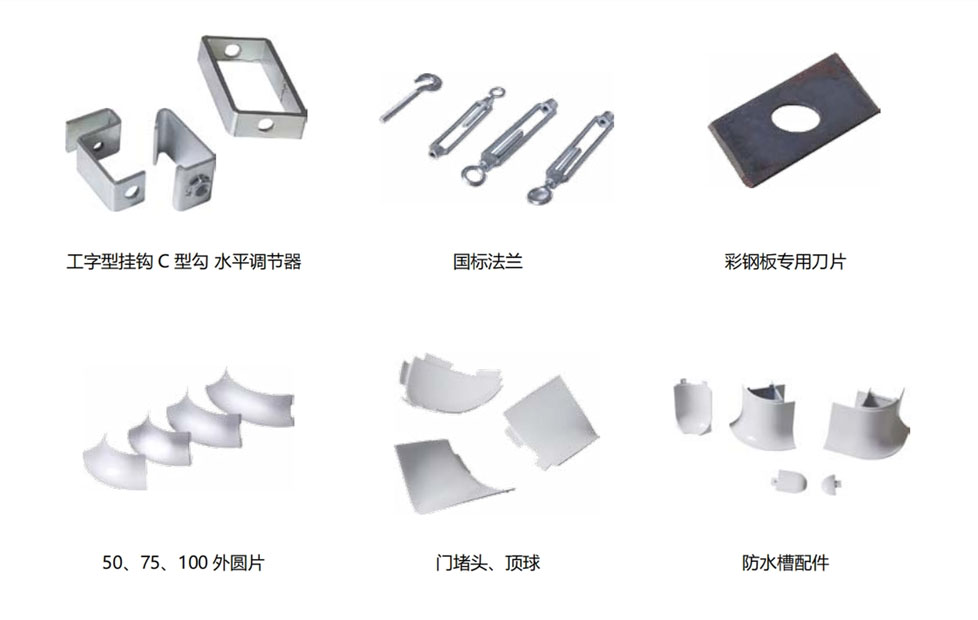 工字型挂钩 C 型勾 水平调节器

国标法兰

彩钢板专用刀片

50、75、100 外圆片

门堵头、顶球

防水槽配件