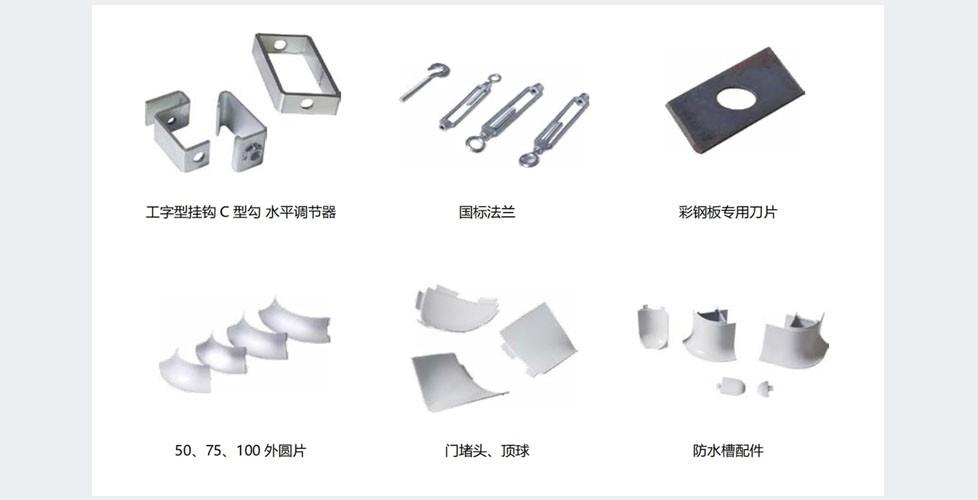 工字型挂钩 C 型勾 水平调节器

国标法兰

彩钢板专用刀片

50、75、100 外圆片

门堵头、顶球

防水槽配件