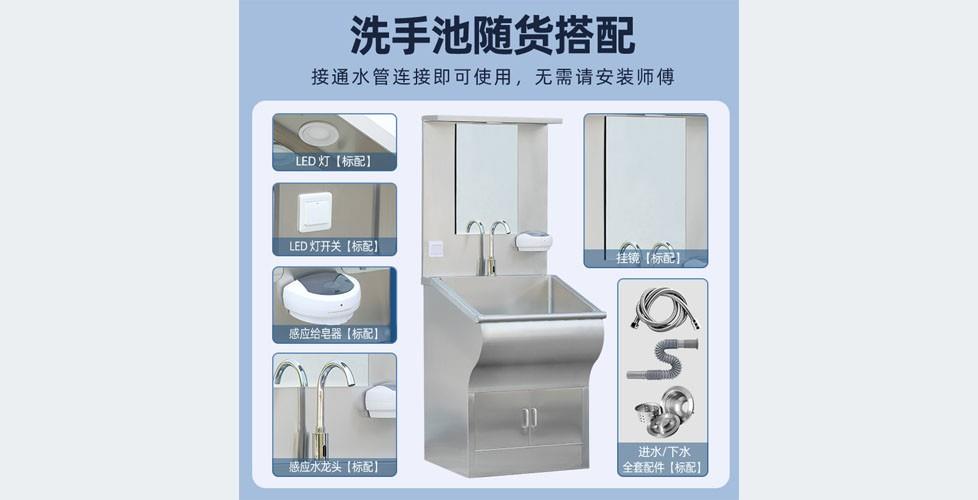 洗手池随货搭配

接通水管连接即可使用，无需请安装师傅

LED 灯【标配】

LED 灯开关【标配】

感应给皂器【标配】

感应水龙头【标配】

挂镜【标配】

进水/下水
全套配件【标配】